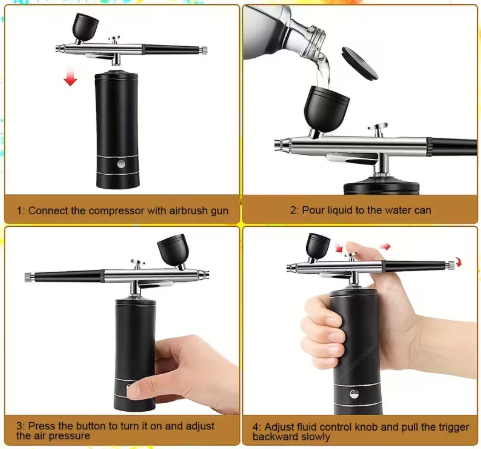 1: Connect the compressor with airbrush gun

2: Pour liquid to the water can

3: Press the button to turn it on and adjust the air pressure

4: Adjust fluid control knob and pull the trigger backward slowly