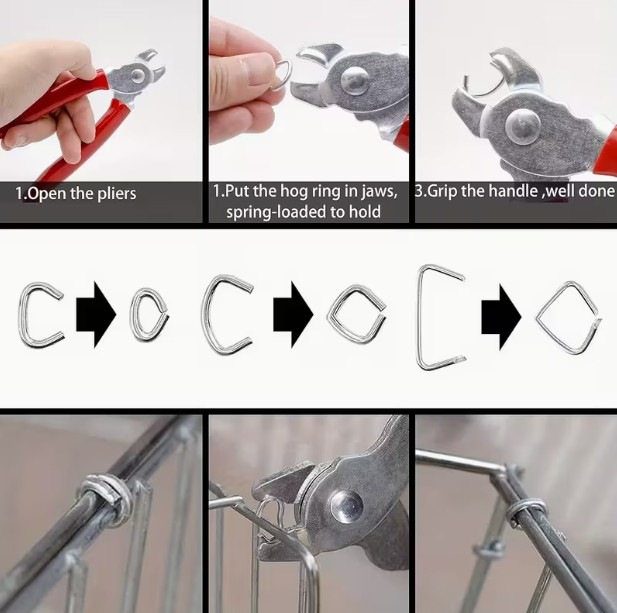 1.Open the pliers

1.Put the hog ring in jaws, spring-loaded to hold

3.Grip the handle ,well done