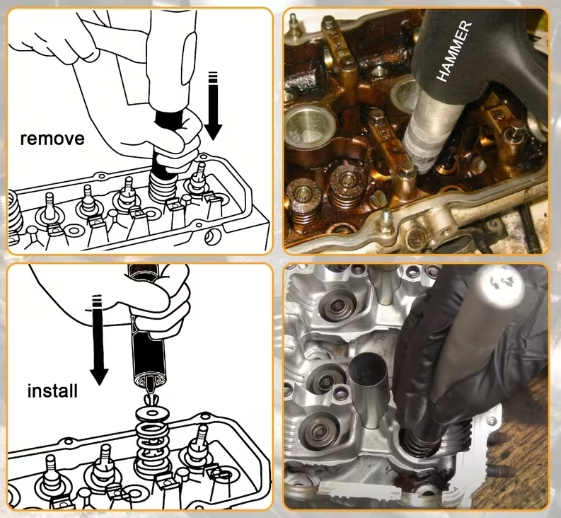 remove

HAMMER

install