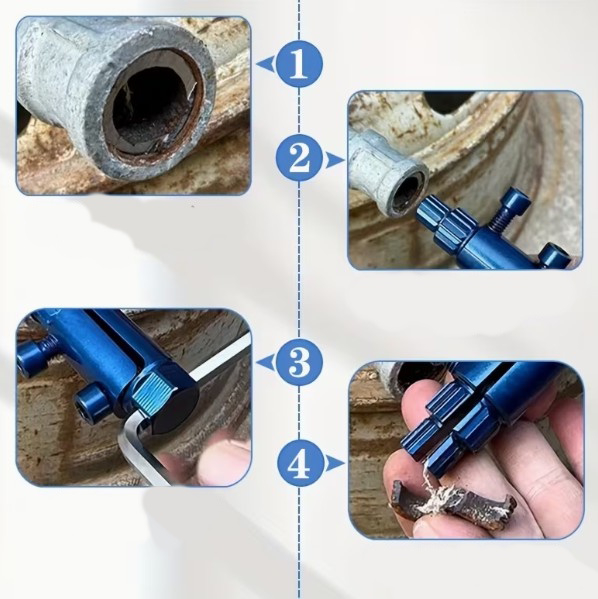 1
2
3
4